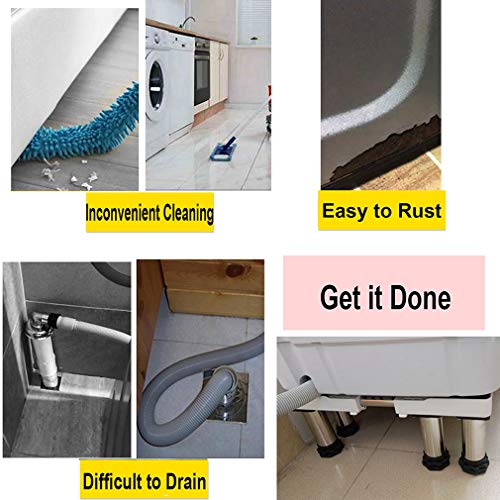 Inconvenient Cleaning

Easy to Rust

Get it Done

Difficult to Drain