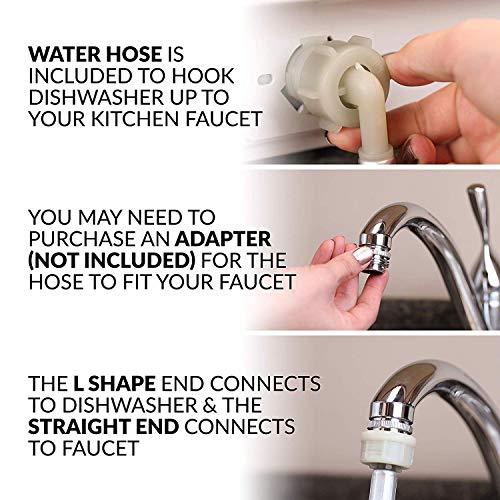 WATER HOSE IS INCLUDED TO HOOK DISHWASHER UP TO YOUR KITCHEN FAUCET

YOU MAY NEED TO PURCHASE AN ADAPTER (NOT INCLUDED) FOR THE HOSE TO FIT YOUR FAUCET

THE L SHAPE END CONNECTS TO DISHWASHER & THE STRAIGHT END CONNECTS TO FAUCET