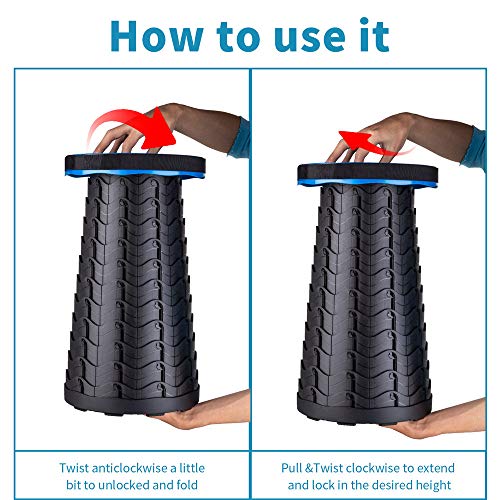 How to use it

Twist anticlockwise a little bit to unlocked and fold

Pull &Twist clockwise to extend and lock in the desired height