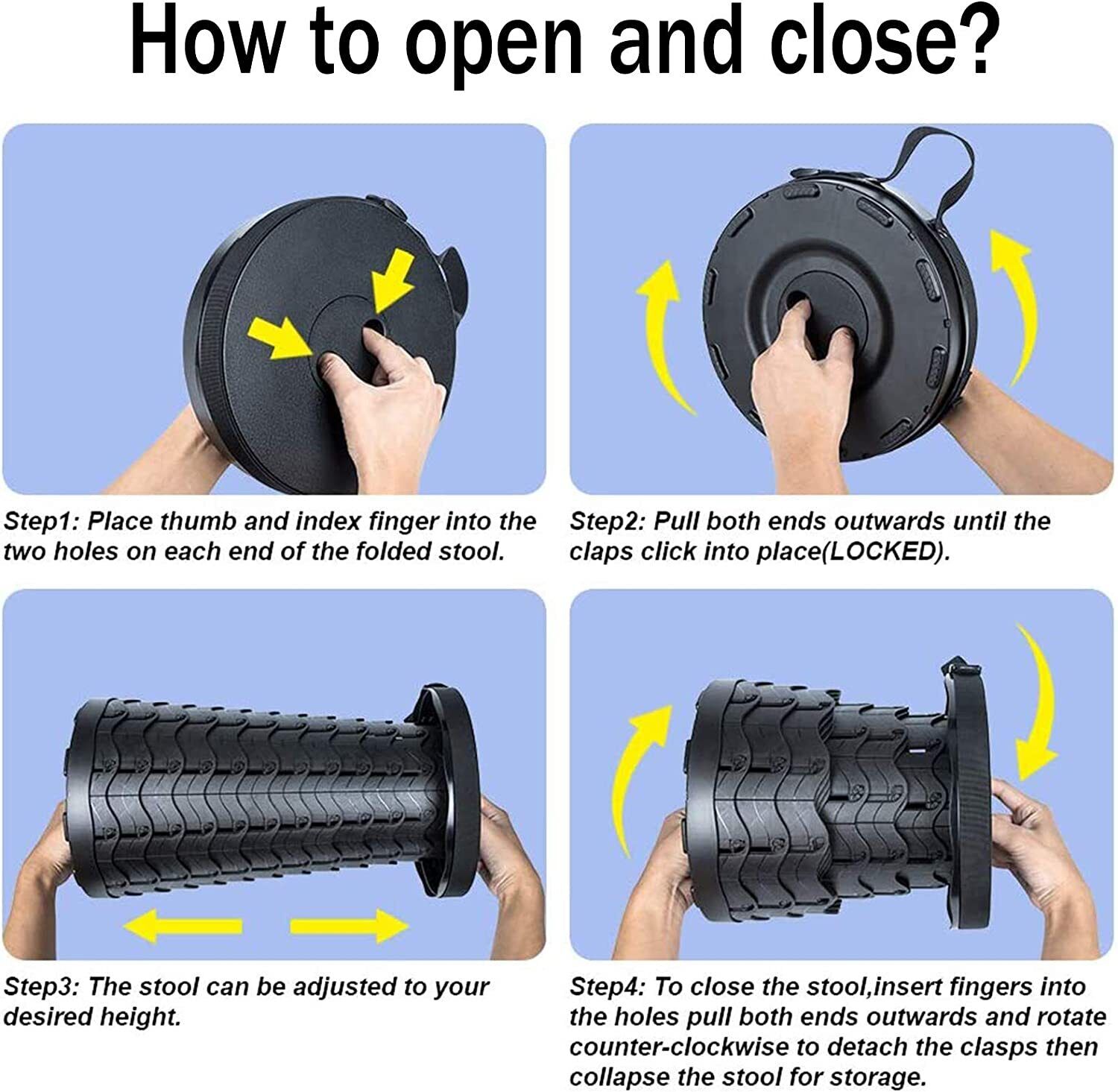 How to open and close?

Step1: Place thumb and index finger into the two holes on each end of the folded stool.

Step2: Pull both ends outwards until the claps click into place(LOCKED).

Step3: The stool can be adjusted to your desired height.

Step4: To close the stool,insert fingers into the holes pull both ends outwards and rotate counter-clockwise to detach the clasps then collapse the stool for storage.