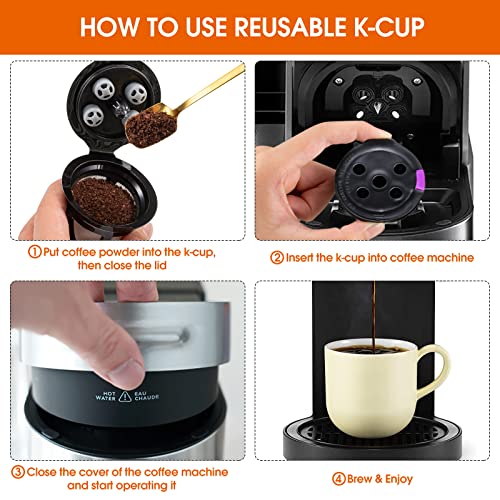 HOW TO USE REUSABLE K-CUP

①Put coffee powder into the k-cup, then close the lid

②Insert the k-cup into coffee machine

HOT WATER EAU CHAUDE

③Close the cover of the coffee machine and start operating it

④Brew & Enjoy