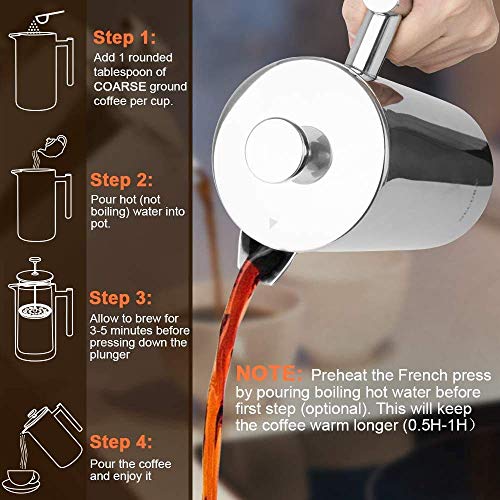 Step 1:
Add 1 rounded tablespoon of COARSE ground coffee per cup.

Step 2:
Pour hot (not boiling) water into pot.

Step 3:
Allow to brew for 3-5 minutes before pressing down the plunger

Step 4:
Pour the coffee and enjoy it

NOTE: Preheat the French press by pouring boiling hot water before first step (optional). This will keep the coffee warm longer (0.5H-1H)