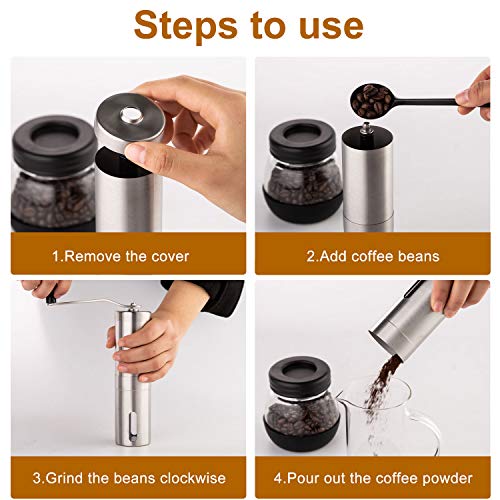 Steps to use

1.Remove the cover

2.Add coffee beans

3.Grind the beans clockwise

4.Pour out the coffee powder