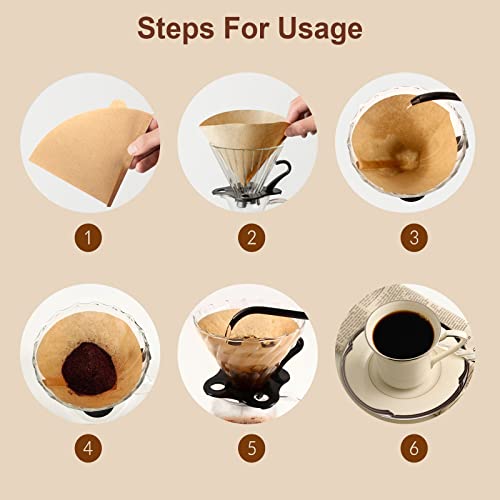 Steps For Usage

1

2

3

4

5

6