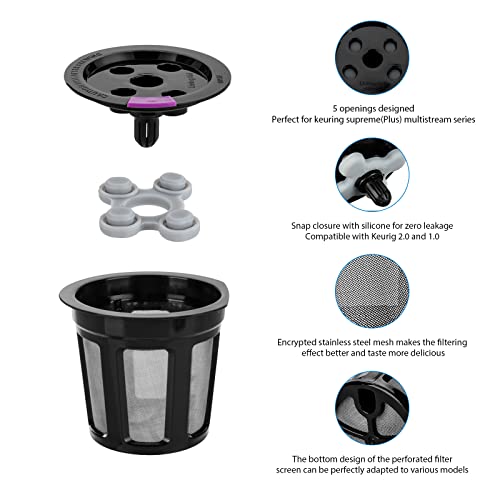 5 openings designed
Perfect for keuring supreme(Plus) multistream series

Snap closure with silicone for zero leakage
Compatible with Keurig 2.0 and 1.0

Encrypted stainless steel mesh makes the filtering effect better and taste more delicious

The bottom design of the perforated filter screen can be perfectly adapted to various models