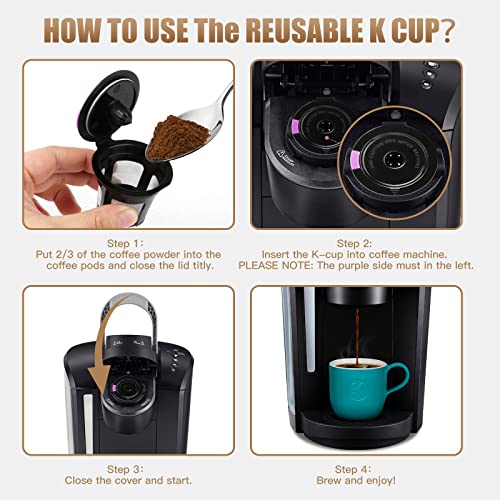 HOW TO USE The REUSABLE K CUP?

Step 1:
Put 2/3 of the coffee powder into the coffee pods and close the lid titly.

Step 2:
Insert the K-cup into coffee machine.
PLEASE NOTE: The purple side must in the left.

Step 3:
Close the cover and start.

Step 4:
Brew and enjoy!