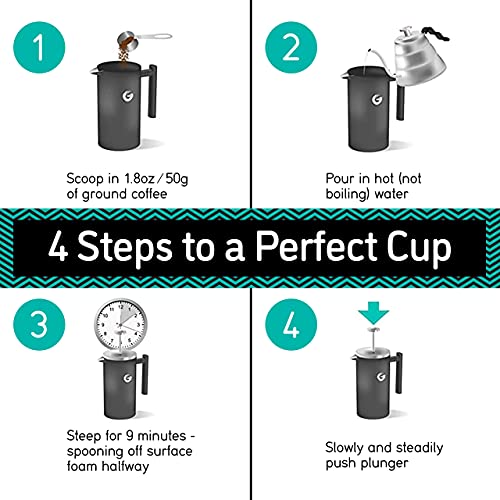 1

Scoop in 1.8oz/50g of ground coffee

2

Pour in hot (not boiling) water

4 Steps to a Perfect Cup

3

Steep for 9 minutes - spooning off surface foam halfway

4

Slowly and steadily push plunger