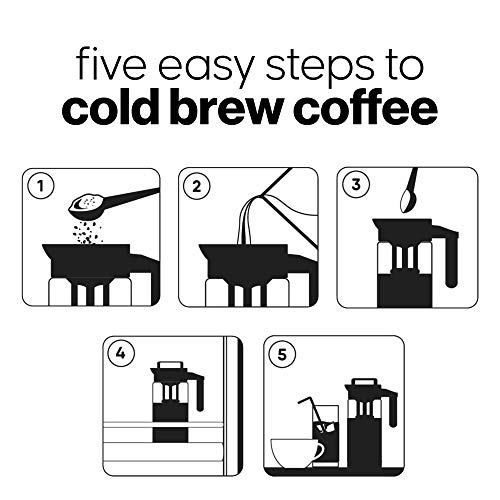 five easy steps to
cold brew coffee

1

2

3

4

5