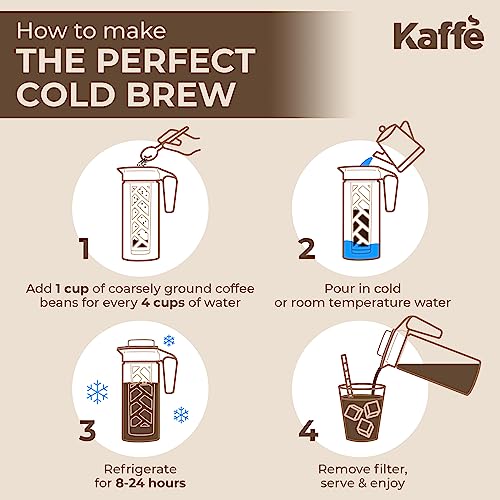 How to make
THE PERFECT COLD BREW

Kaffe

1
Add 1 cup of coarsely ground coffee beans for every 4 cups of water

2
Pour in cold or room temperature water

3
Refrigerate for 8-24 hours

4
Remove filter, serve & enjoy