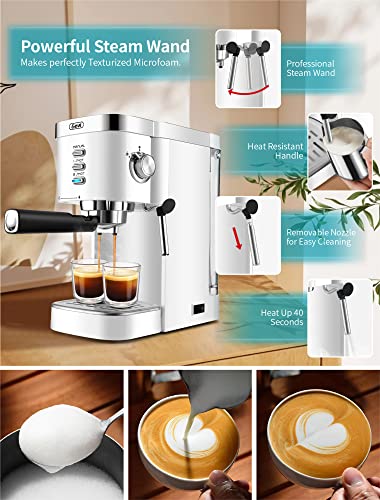 Powerful Steam Wand
Makes perfectly Texturized Microfoam.

Professional Steam Wand

Heat Resistant Handle

Removable Nozzle for Easy Cleaning

Heat Up 40 Seconds

Geek