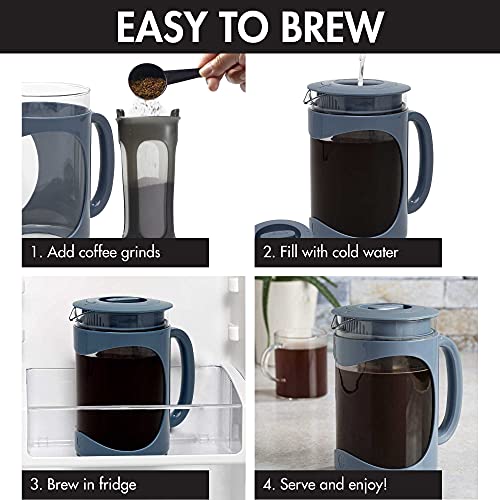 EASY TO BREW

1. Add coffee grinds

2. Fill with cold water

3. Brew in fridge

4. Serve and enjoy!