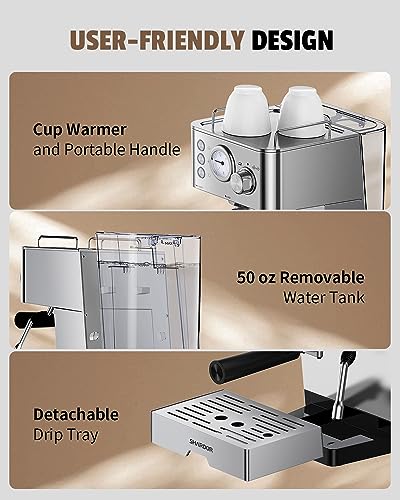 USER-FRIENDLY DESIGN

Cup Warmer
and Portable Handle

50 oz Removable
Water Tank

Detachable
Drip Tray

SHARDOR