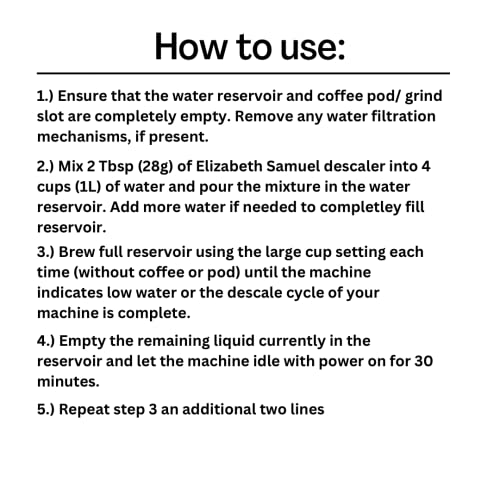 How to use:

1.) Ensure that the water reservoir and coffee pod/ grind slot are completely empty. Remove any water filtration mechanisms, if present.

2.) Mix 2 Tbsp (28g) of Elizabeth Samuel descaler into 4 cups (1L) of water and pour the mixture in the water reservoir. Add more water if needed to completley fill reservoir.

3.) Brew full reservoir using the large cup setting each time (without coffee or pod) until the machine indicates low water or the descale cycle of your machine is complete.

4.) Empty the remaining liquid currently in the reservoir and let the machine idle with power on for 30 minutes.

5.) Repeat step 3 an additional two lines