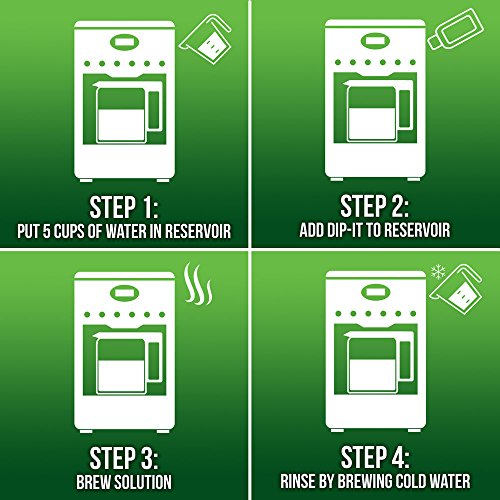 STEP 1:
PUT 5 CUPS OF WATER IN RESERVOIR

STEP 2:
ADD DIP-IT TO RESERVOIR

STEP 3:
BREW SOLUTION

STEP 4:
RINSE BY BREWING COLD WATER