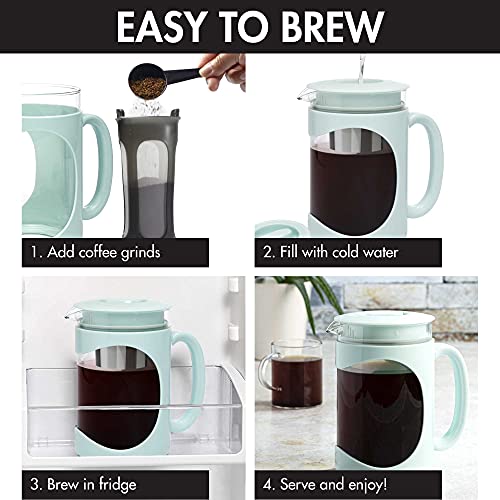 EASY TO BREW

1. Add coffee grinds

2. Fill with cold water

3. Brew in fridge

4. Serve and enjoy!