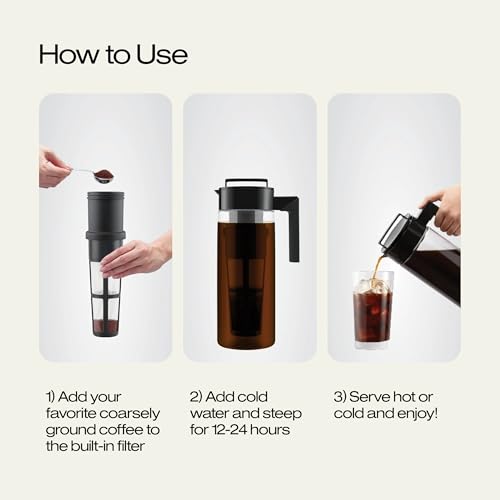 How to Use

1) Add your favorite coarsely ground coffee to the built-in filter

2) Add cold water and steep for 12-24 hours

3) Serve hot or cold and enjoy!