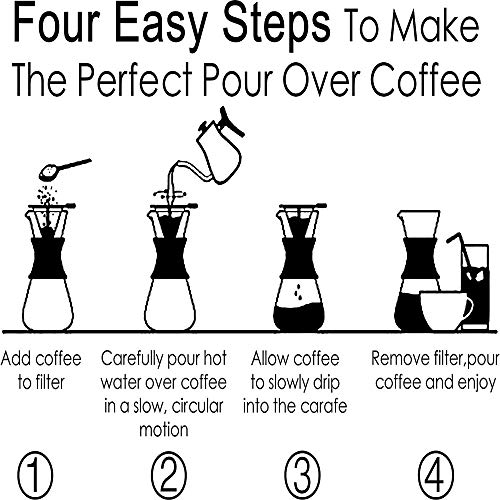 Four Easy Steps To Make The Perfect Pour Over Coffee

Add coffee to filter

Carefully pour hot water over coffee in a slow, circular motion

Allow coffee to slowly drip into the carafe

Remove filter,pour coffee and enjoy

①

②

③

④