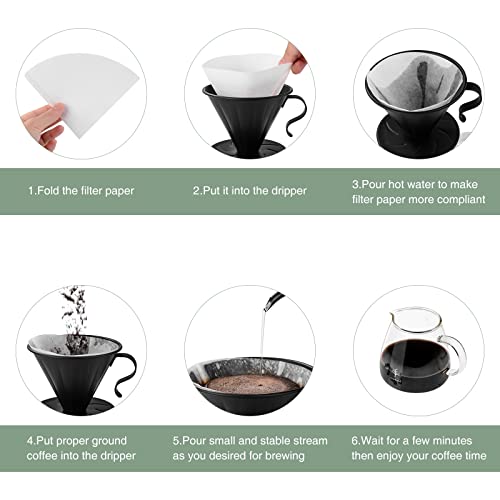 1.Fold the filter paper

2.Put it into the dripper

3.Pour hot water to make filter paper more compliant

4.Put proper ground coffee into the dripper

5.Pour small and stable stream as you desired for brewing

6.Wait for a few minutes then enjoy your coffee time