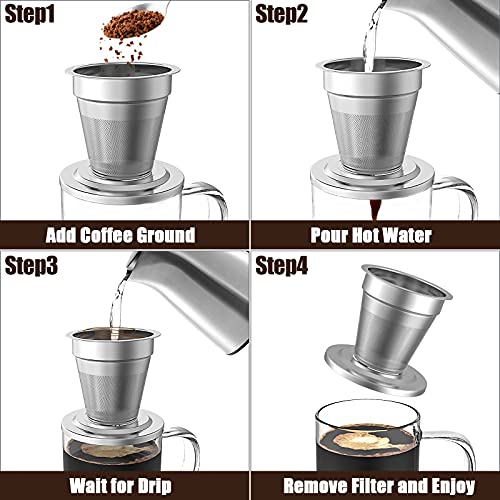 Step1

Add Coffee Ground

Step2

Pour Hot Water

Step3

Wait for Drip

Step4

Remove Filter and Enjoy