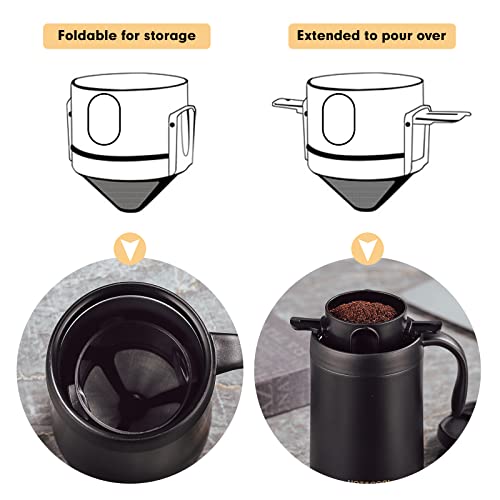 Foldable for storage

Extended to pour over