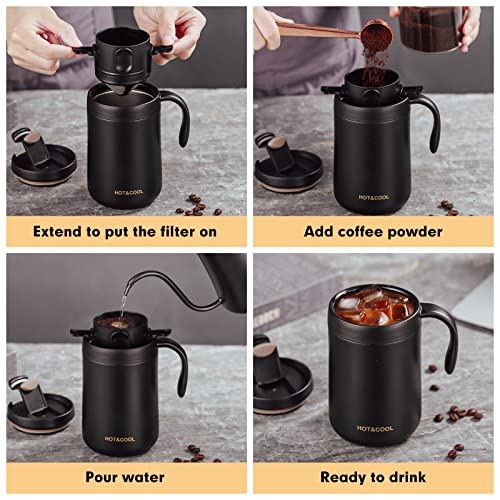 HOT&COOL

Extend to put the filter on

HOT&COOL

Add coffee powder

HOT&COOL

Pour water

HOT&COOL

Ready to drink