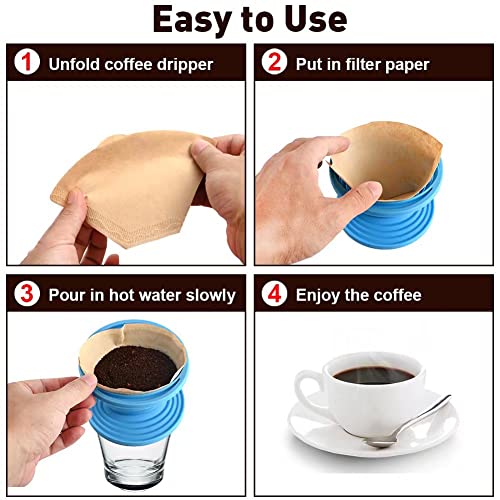 Easy to Use

1 Unfold coffee dripper

2 Put in filter paper

3 Pour in hot water slowly

4 Enjoy the coffee