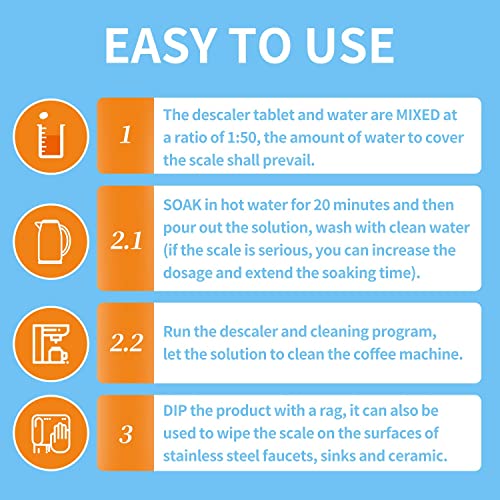 EASY TO USE

1

The descaler tablet and water are MIXED at a ratio of 1:50, the amount of water to cover the scale shall prevail.

2.1

SOAK in hot water for 20 minutes and then pour out the solution, wash with clean water (if the scale is serious, you can increase the dosage and extend the soaking time).

2.2

Run the descaler and cleaning program, let the solution to clean the coffee machine.

3

DIP the product with a rag, it can also be used to wipe the scale on the surfaces of stainless steel faucets, sinks and ceramic.