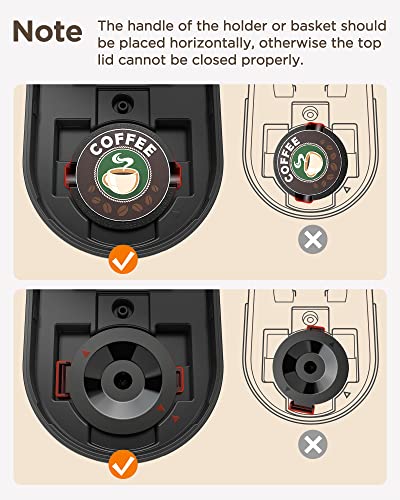 Note The handle of the holder or basket should be placed horizontally, otherwise the top lid cannot be closed properly.

COFFEE

COFFEE