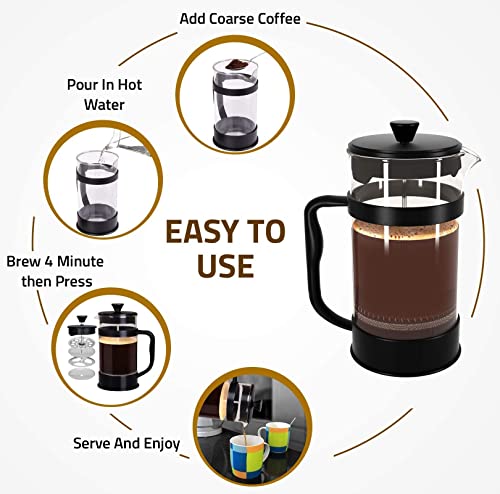 Add Coarse Coffee

Pour In Hot Water

EASY TO USE

Brew 4 Minute then Press

Serve And Enjoy