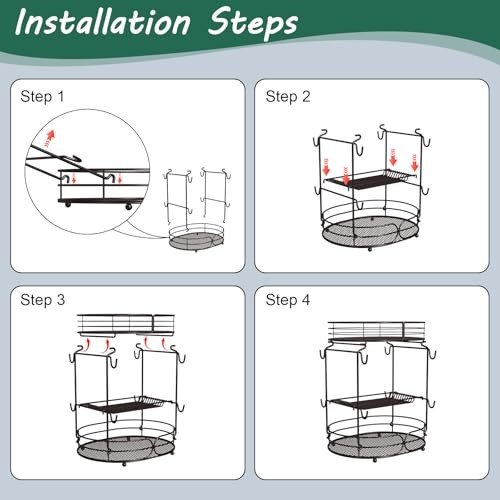 Installation Steps

Step 1

Step 2

Step 3

Step 4