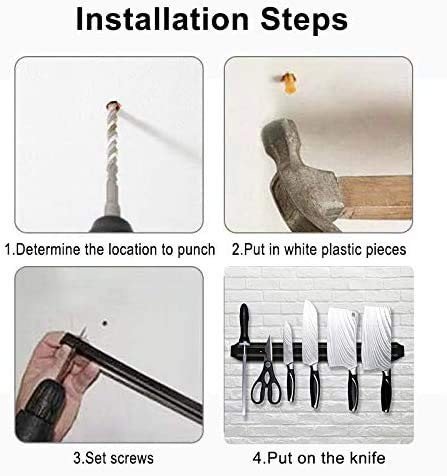 Installation Steps

1.Determine the location to punch

2.Put in white plastic pieces

3.Set screws

4.Put on the knife