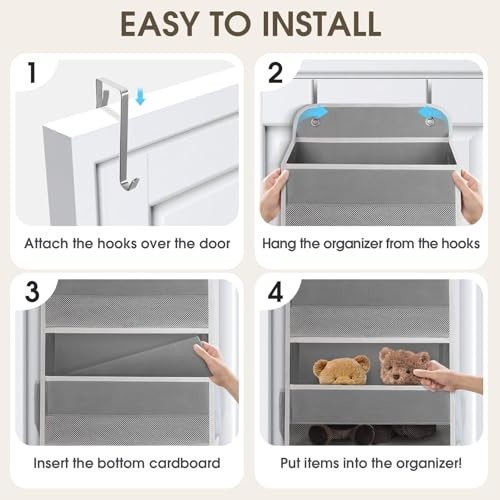 EASY TO INSTALL

1

Attach the hooks over the door

2

Hang the organizer from the hooks

3

Insert the bottom cardboard

4

Put items into the organizer!