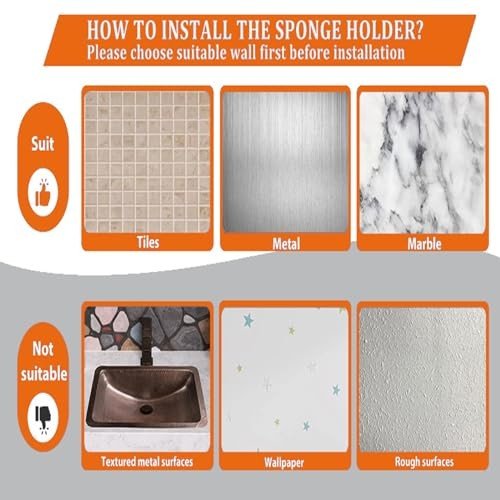 HOW TO INSTALL THE SPONGE HOLDER?
Please choose suitable wall first before installation

Suit

Tiles

Metal

Marble

Not suitable

Textured metal surfaces

Wallpaper

Rough surfaces