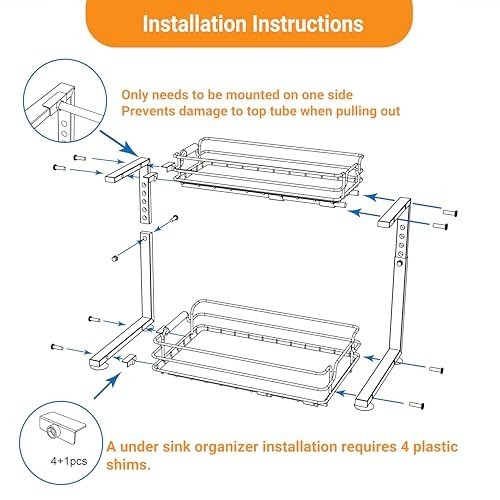 Installation Instructions

Only needs to be mounted on one side
Prevents damage to top tube when pulling out

4+1pcs

A under sink organizer installation requires 4 plastic shims.