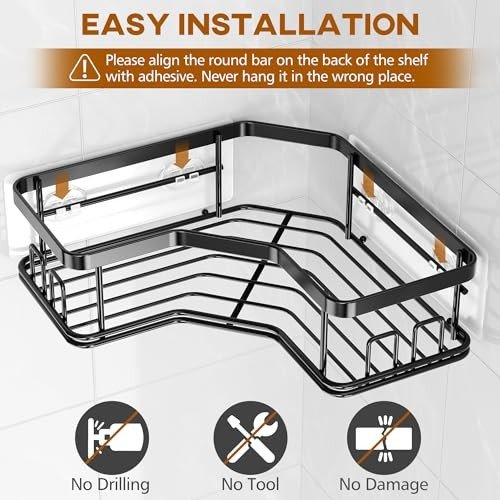 EASY INSTALLATION

Please align the round bar on the back of the shelf with adhesive. Never hang it in the wrong place.

No Drilling

No Tool

No Damage