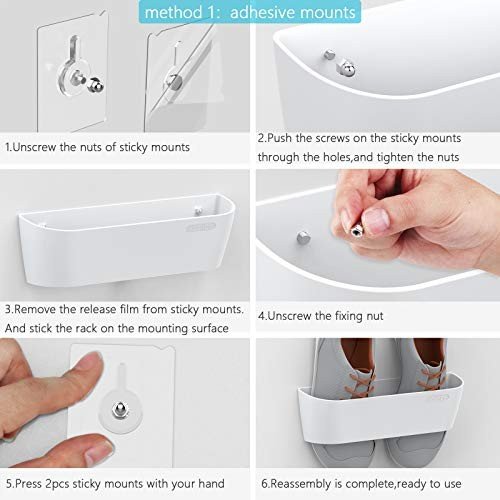 method 1: adhesive mounts

1.Unscrew the nuts of sticky mounts

2.Push the screws on the sticky mounts through the holes,and tighten the nuts

3.Remove the release film from sticky mounts. And stick the rack on the mounting surface

4.Unscrew the fixing nut

5.Press 2pcs sticky mounts with your hand

6.Reassembly is complete,ready to use