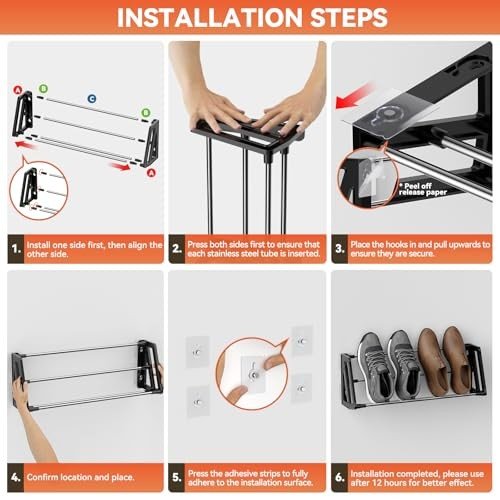 INSTALLATION STEPS

A B C B A

1. Install one side first, then align the other side.

2. Press both sides first to ensure that each stainless steel tube is inserted.

* Peel off release paper

3. Place the hooks in and pull upwards to ensure they are secure.

4. Confirm location and place.

5. Press the adhesive strips to fully adhere to the installation surface.

6. Installation completed, please use after 12 hours for better effect.