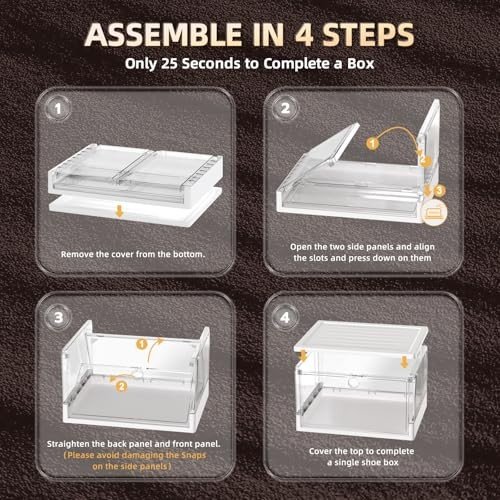 ASSEMBLE IN 4 STEPS
Only 25 Seconds to Complete a Box

1
Remove the cover from the bottom.

2
1
2
3
Open the two side panels and align the slots and press down on them

3
1
2
Straighten the back panel and front panel.
(Please avoid damaging the Snaps on the side panels)

4
Cover the top to complete a single shoe box