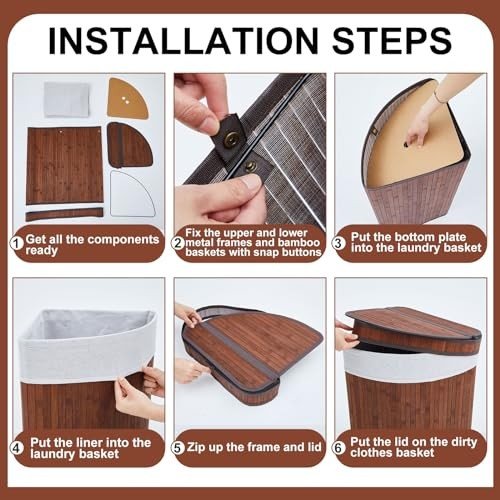 INSTALLATION STEPS

1 Get all the components ready

2 Fix the upper and lower metal frames and bamboo baskets with snap buttons

3 Put the bottom plate into the laundry basket

4 Put the liner into the laundry basket

5 Zip up the frame and lid

6 Put the lid on the dirty clothes basket