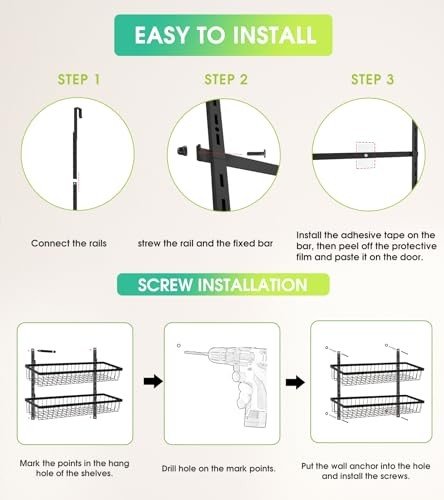 EASY TO INSTALL

STEP 1

STEP 2

STEP 3

Connect the rails

strew the rail and the fixed bar

Install the adhesive tape on the bar, then peel off the protective film and paste it on the door.

SCREW INSTALLATION

Mark the points in the hang hole of the shelves.

Drill hole on the mark points.

Put the wall anchor into the hole and install the screws.