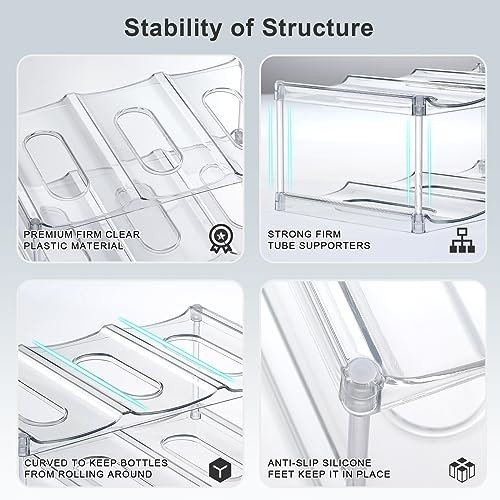 Stability of Structure

PREMIUM FIRM CLEAR PLASTIC MATERIAL

STRONG FIRM TUBE SUPPORTERS

CURVED TO KEEP BOTTLES FROM ROLLING AROUND

ANTI-SLIP SILICONE FEET KEEP IT IN PLACE