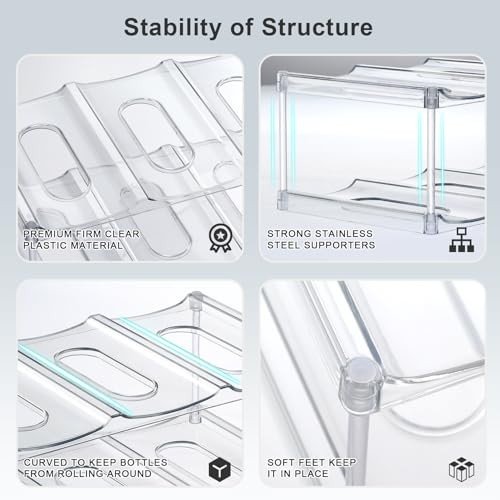 Stability of Structure

PREMIUM FIRM CLEAR PLASTIC MATERIAL

STRONG STAINLESS STEEL SUPPORTERS

CURVED TO KEEP BOTTLES FROM ROLLING AROUND

SOFT FEET KEEP IT IN PLACE