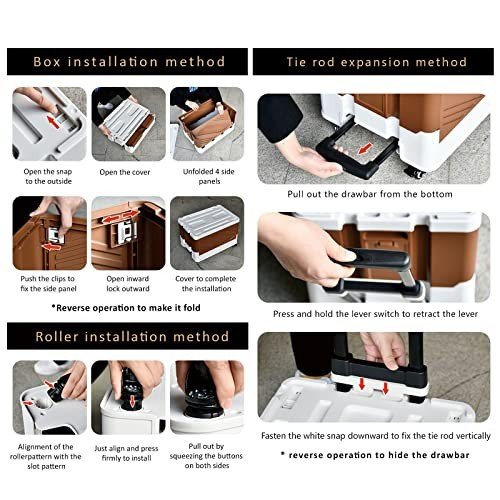 Box installation method

Open the snap to the outside

Open the cover

Unfolded 4 side panels

Push the clips to fix the side panel

Open inward lock outward

Cover to complete the installation

*Reverse operation to make it fold

Roller installation method

Alignment of the rollerpattern with the slot pattern

Just align and press firmly to install

Pull out by squeezing the buttons on both sides

Tie rod expansion method

Pull out the drawbar from the bottom

Press and hold the lever switch to retract the lever

Fasten the white snap downward to fix the tie rod vertically

* reverse operation to hide the drawbar