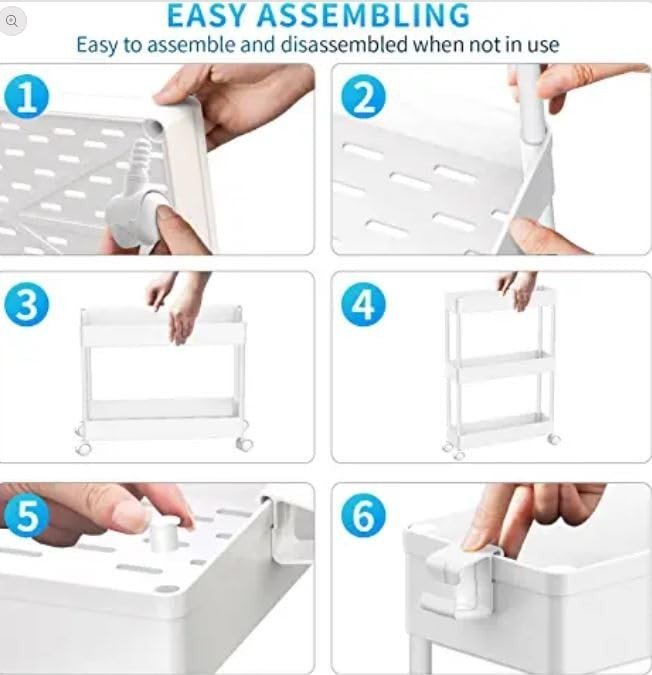 EASY ASSEMBLING
Easy to assemble and disassembled when not in use

1

2

3

4

5

6