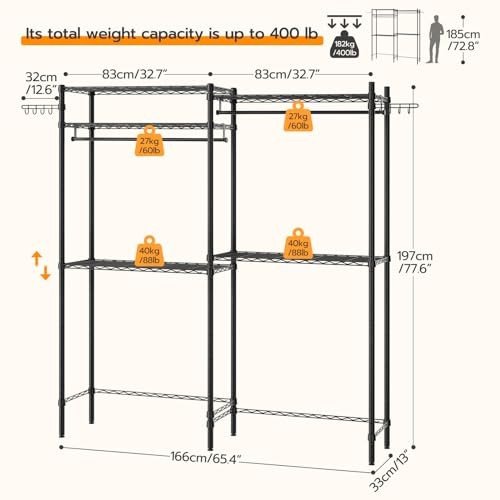 Its total weight capacity is up to 400 lb

182kg /400lb

185cm /72.8"

32cm /12.6"

83cm/32.7"

83cm/32.7"

27kg /60lb

27kg /60lb

40kg /88lb

40kg /88lb

197cm /77.6"

166cm/65.4"

33cm/13"