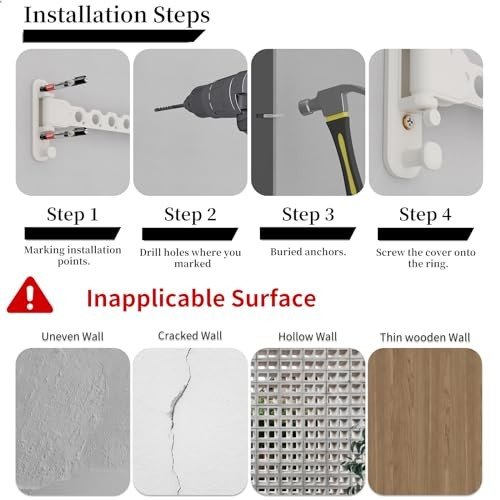 Installation Steps

Step 1
Marking installation points.

Step 2
Drill holes where you marked

Step 3
Buried anchors.

Step 4
Screw the cover onto the ring.

Inapplicable Surface

Uneven Wall

Cracked Wall

Hollow Wall

Thin wooden Wall