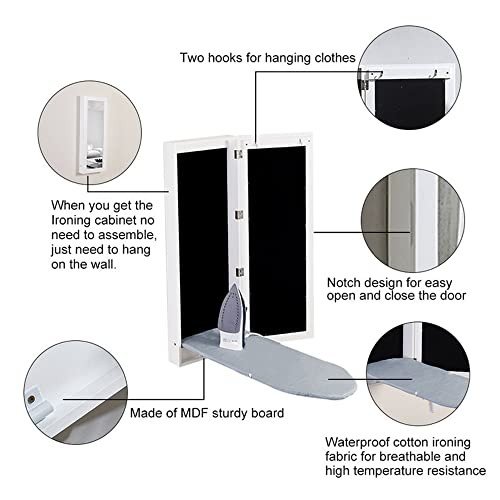 Two hooks for hanging clothes

When you get the Ironing cabinet no need to assemble, just need to hang on the wall.

Notch design for easy open and close the door

Made of MDF sturdy board

Waterproof cotton ironing fabric for breathable and high temperature resistance