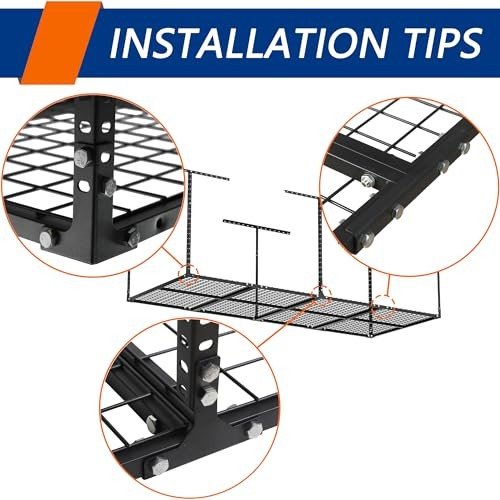 INSTALLATION TIPS