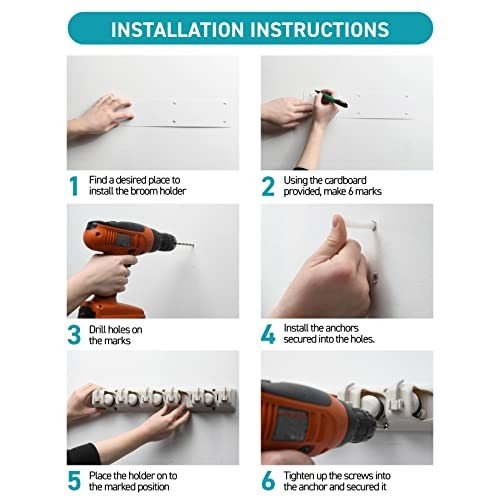 INSTALLATION INSTRUCTIONS

1 Find a desired place to install the broom holder

2 Using the cardboard provided, make 6 marks

3 Drill holes on the marks

4 Install the anchors secured into the holes.

5 Place the holder on to the marked position

6 Tighten up the screws into the anchor and secured it