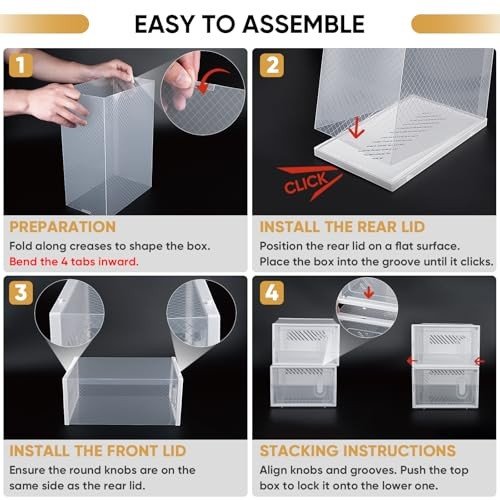 EASY TO ASSEMBLE

1

PREPARATION

Fold along creases to shape the box.
Bend the 4 tabs inward.

2

CLICK

INSTALL THE REAR LID

Position the rear lid on a flat surface.
Place the box into the groove until it clicks.

3

INSTALL THE FRONT LID

Ensure the round knobs are on the same side as the rear lid.

4

STACKING INSTRUCTIONS

Align knobs and grooves. Push the top box to lock it onto the lower one.